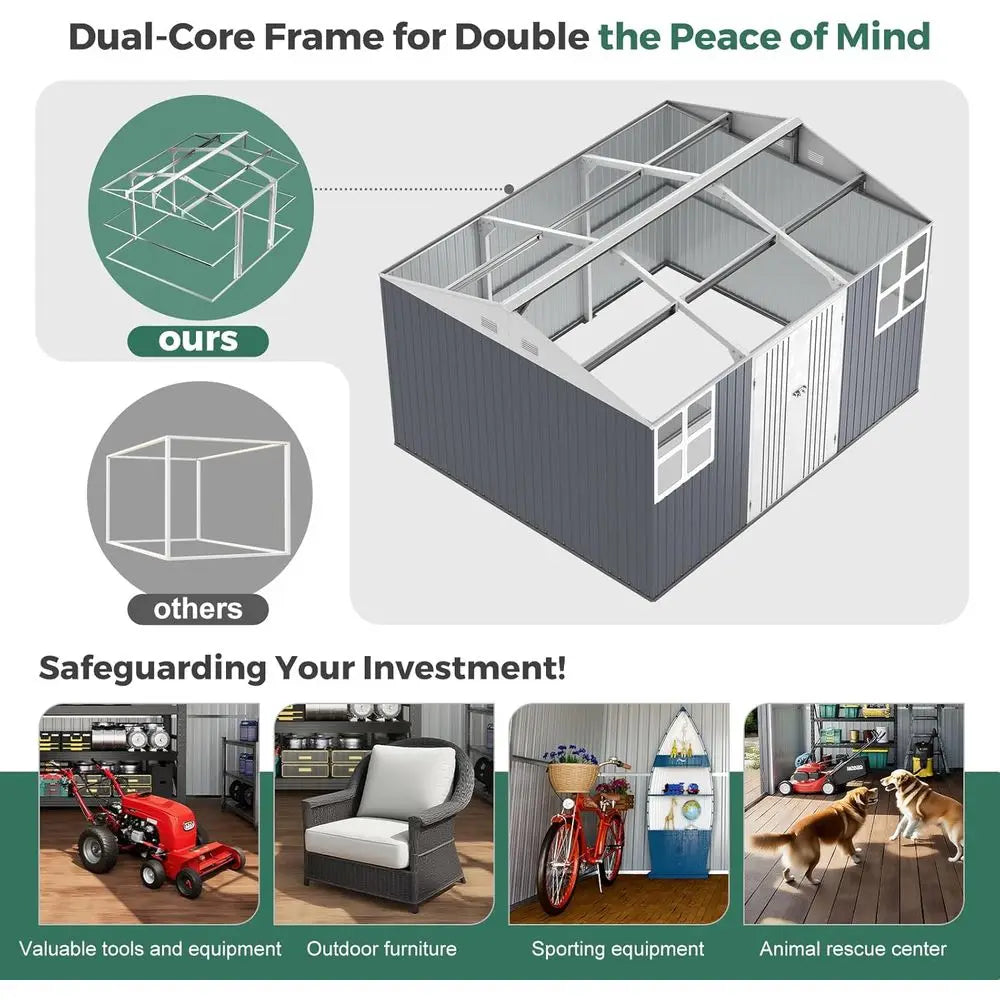 Dual-Core Frame for Double the Peace of Mind

ours

others

Safeguarding Your Investment!

Valuable tools and equipment

Outdoor furniture

Sporting equipment

Animal rescue center